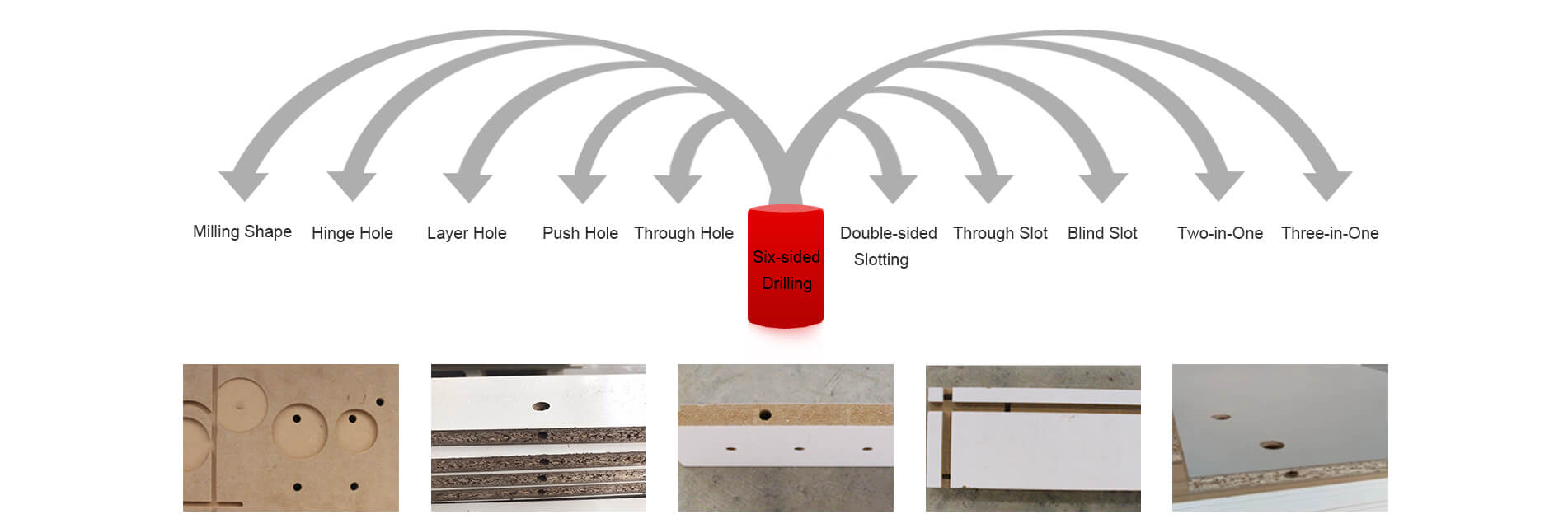 Milling Shape Hinge Hole Layer Hole Push Hole Through Hole

Six-sided Drilling

Double-sided Slotting Through Slot Blind Slot Two-in-One Three-in-One