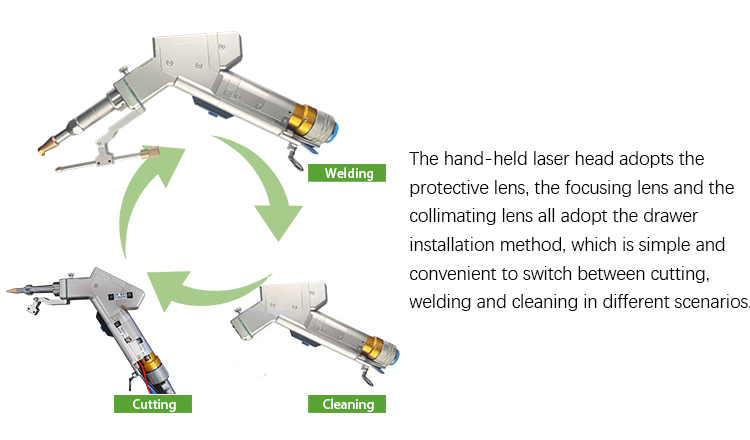 Welding

Cutting

Cleaning

The hand-held laser head adopts the protective lens, the focusing lens and the collimating lens all adopt the drawer installation method, which is simple and convenient to switch between cutting, welding and cleaning in different scenarios.