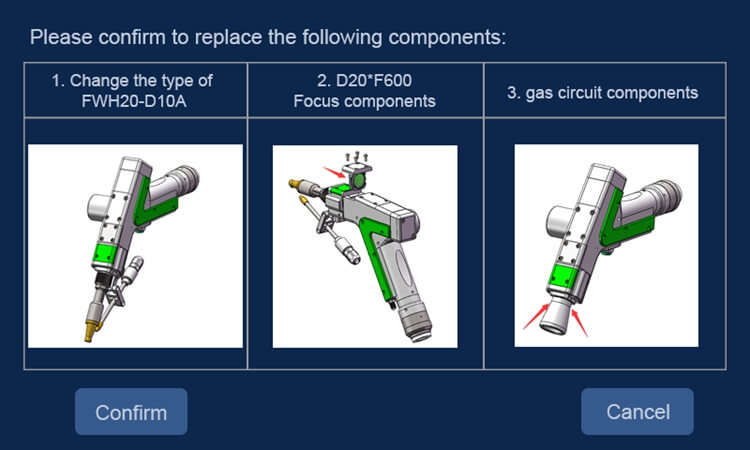 Please confirm to replace the following components:

| 1. Change the type of FWH20-D10A | 2. D20*F600 Focus components | 3. gas circuit components |
|---|---|---|
| | | |

Confirm

Cancel